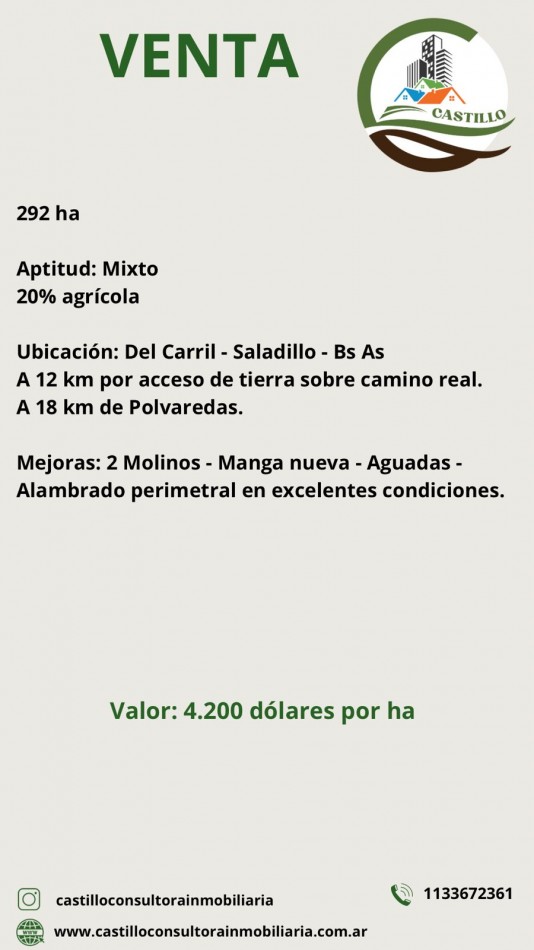 VENTA

CASTILLO

292 ha

Aptitud: Mixto
20% agrícola

Ubicación: Del Carril - Saladillo - Bs As
A 12 km por acceso de tierra sobre camino real.
A 18 km de Polvaredas.

Mejoras: 2 Molinos - Manga nueva - Aguadas - Alambrado perimetral en excelentes condiciones.

Valor: 4.200 dólares por ha

castilloconsultorainmobiliaria

1133672361

www.castilloconsultorainmobiliaria.com.ar